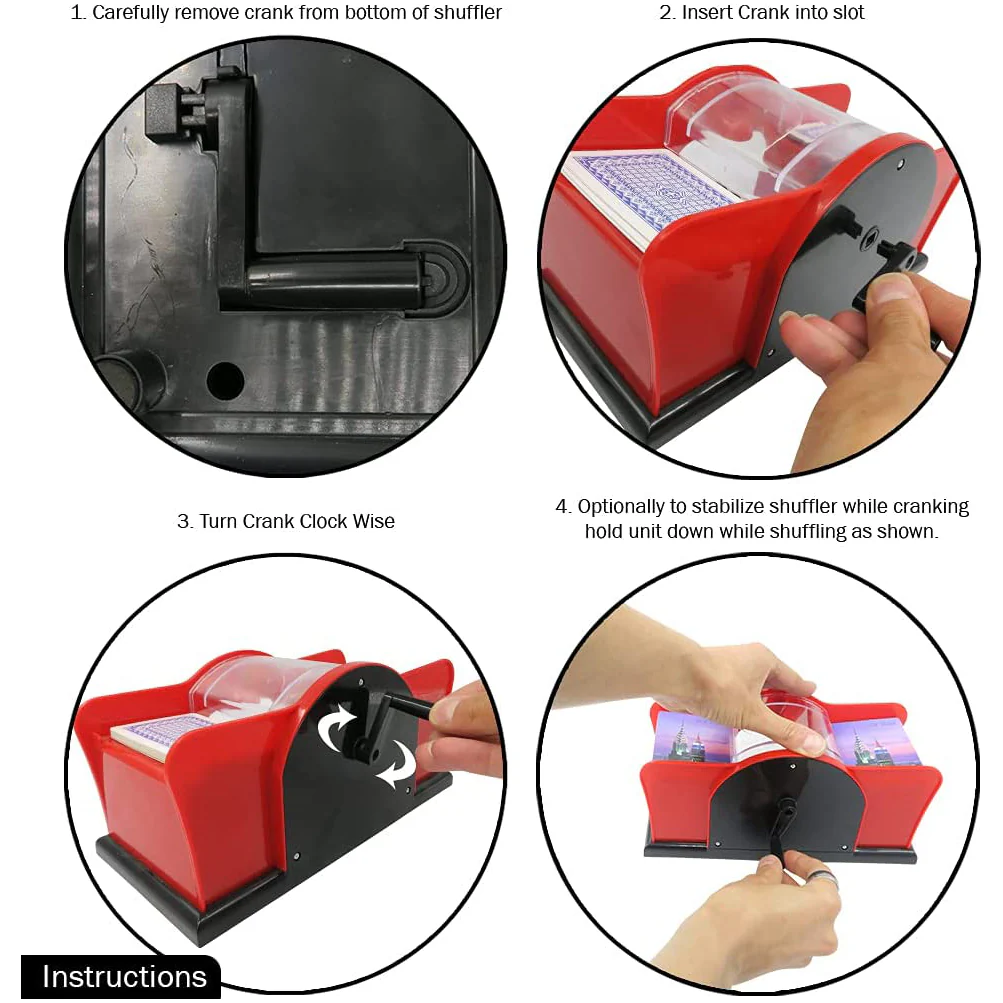 1. Carefully remove crank from bottom of shuffler

2. Insert Crank into slot

3. Turn Crank Clock Wise

4. Optionally to stabilize shuffler while cranking hold unit down while shuffling as shown.

Instructions